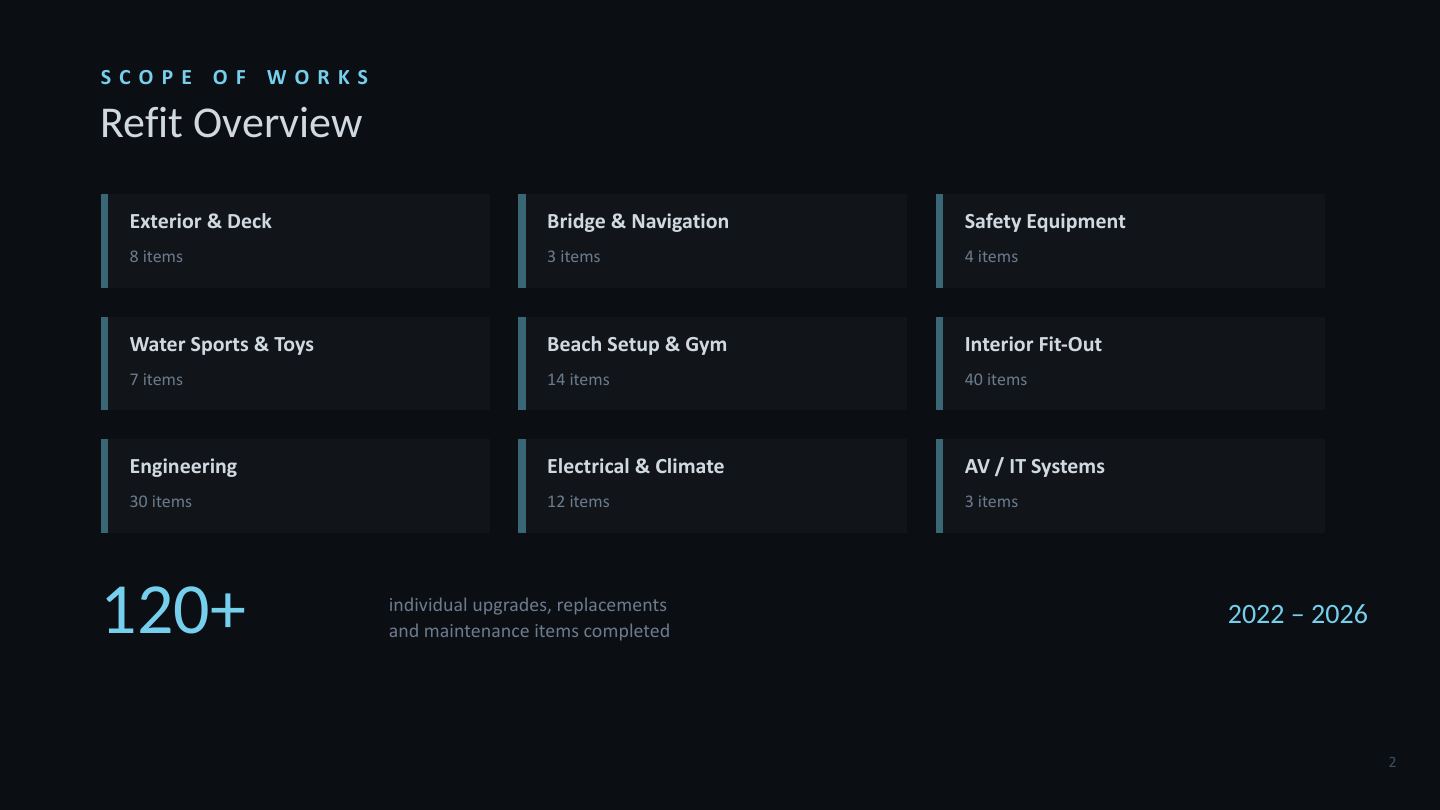 SCOPE OF WORKS
Refit Overview

Exterior & Deck
8 items

Bridge & Navigation
3 items

Safety Equipment
4 items

Water Sports & Toys
7 items

Beach Setup & Gym
14 items

Interior Fit-Out
40 items

Engineering
30 items

Electrical & Climate
12 items

AV / IT Systems
3 items

120+

individual upgrades, replacements and maintenance items completed

2022 – 2026

2